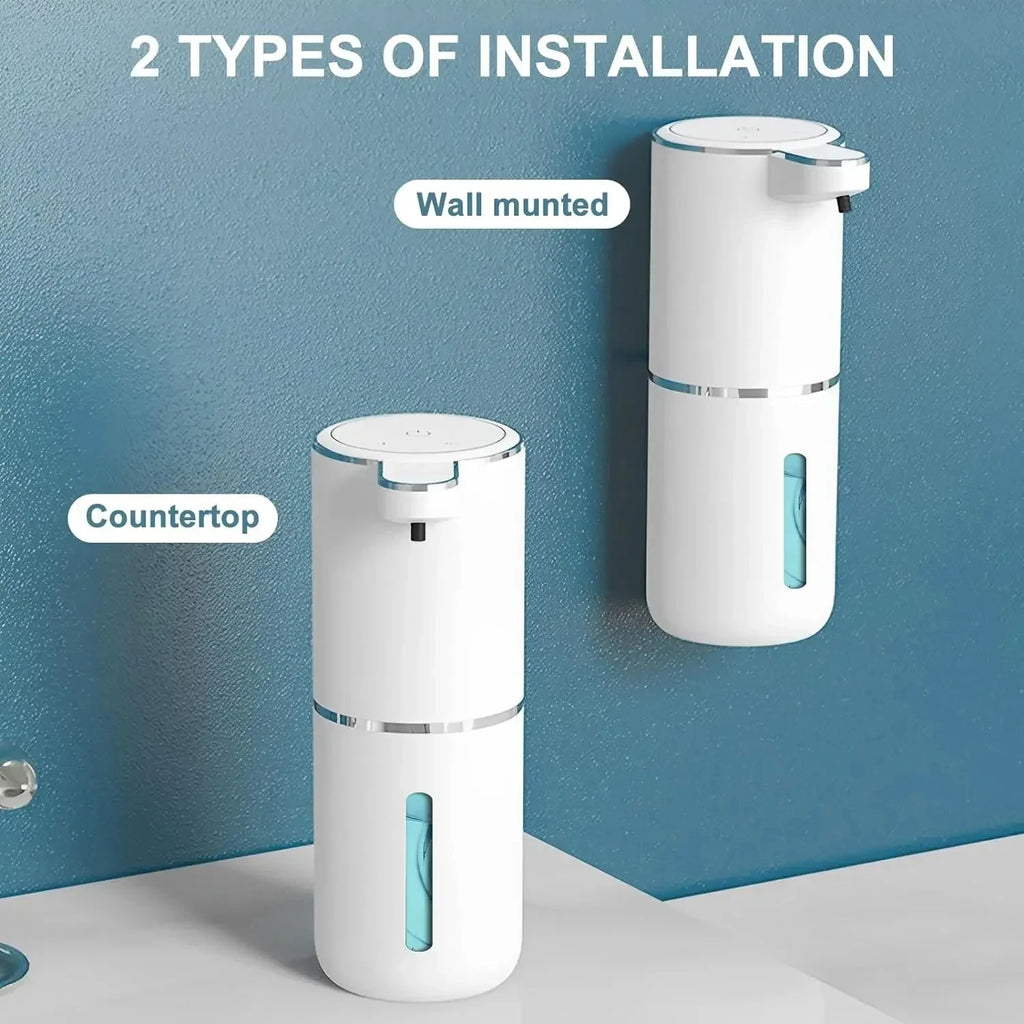 2 TYPES OF INSTALLATION

Wall munted

Countertop