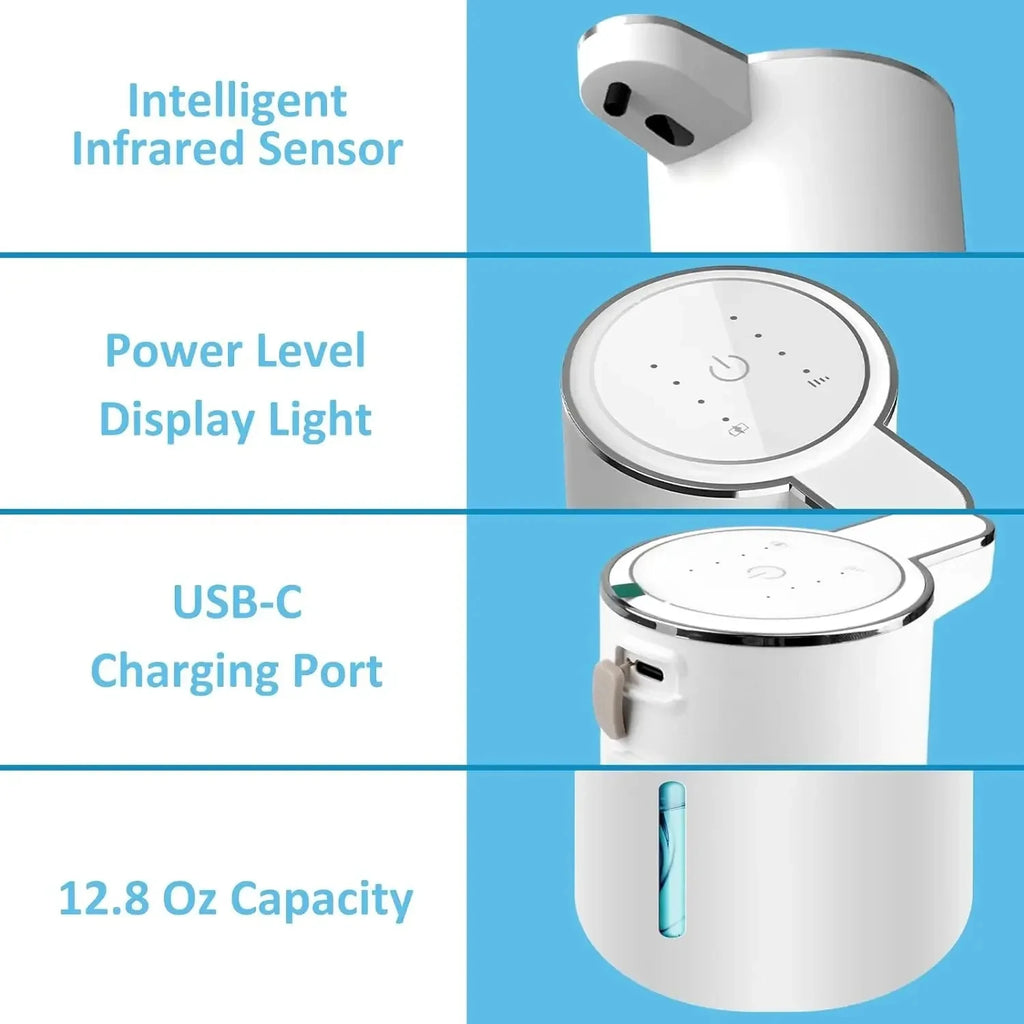 Intelligent Infrared Sensor

Power Level Display Light

USB-C Charging Port

12.8 Oz Capacity