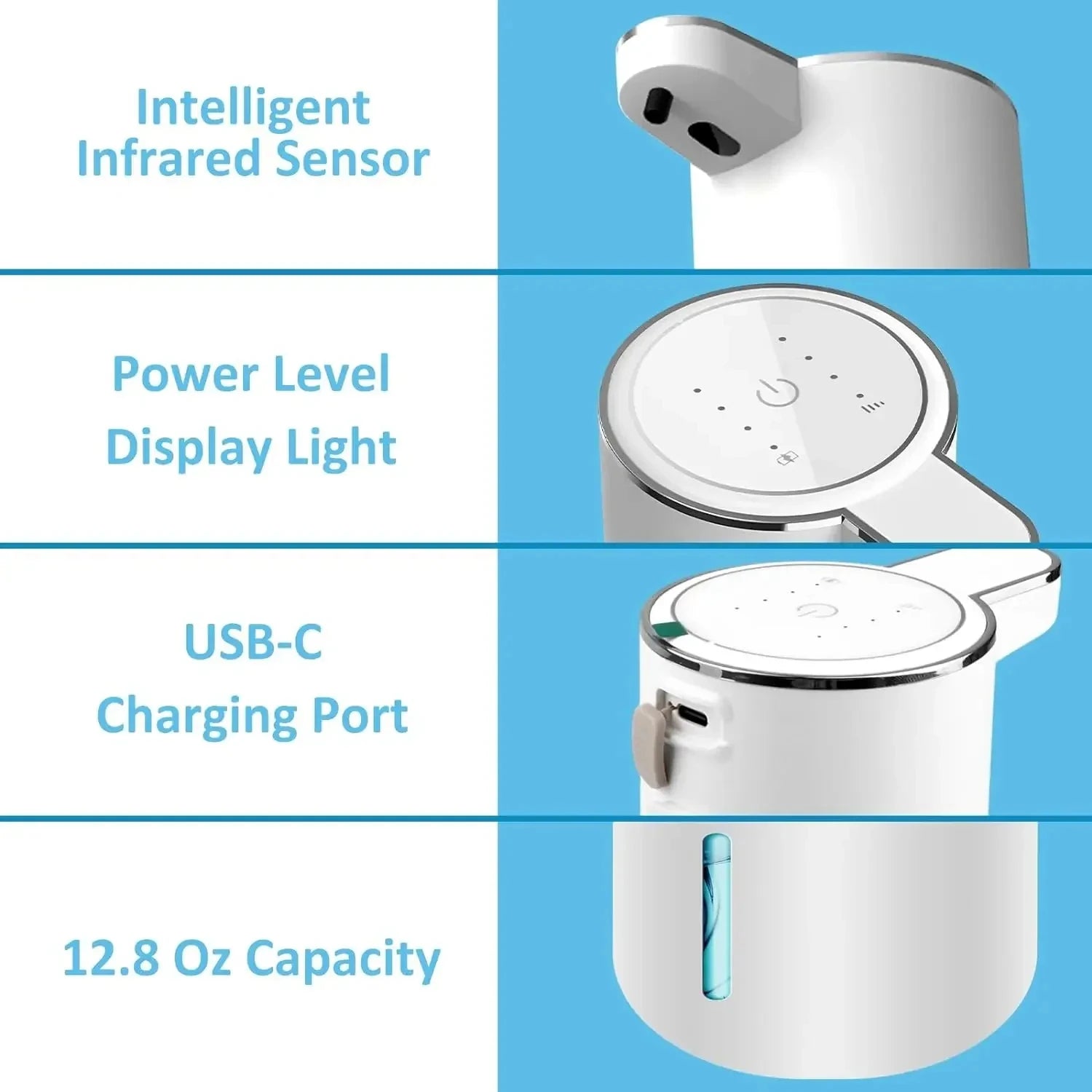 Intelligent Infrared Sensor

Power Level Display Light

USB-C Charging Port

12.8 Oz Capacity